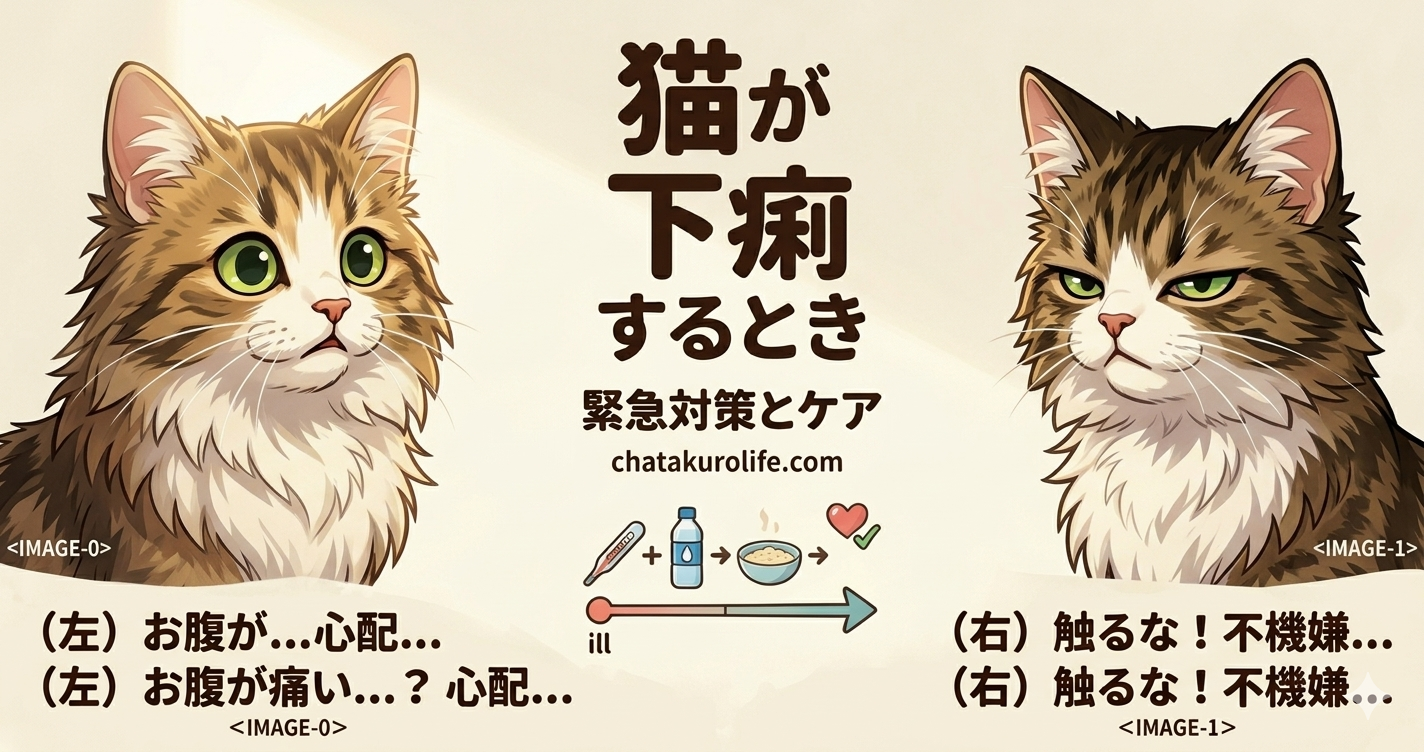 猫が
下痢
するとき

緊急対策とケア

chatakurolife.com

ill

<IMAGE-0>

（左）お腹が…心配…
（左）お腹が痛い…？ 心配…
<IMAGE-0>

<IMAGE-1>

（右）触るな！不機嫌…
（右）触るな！不機嫌…
<IMAGE-1>